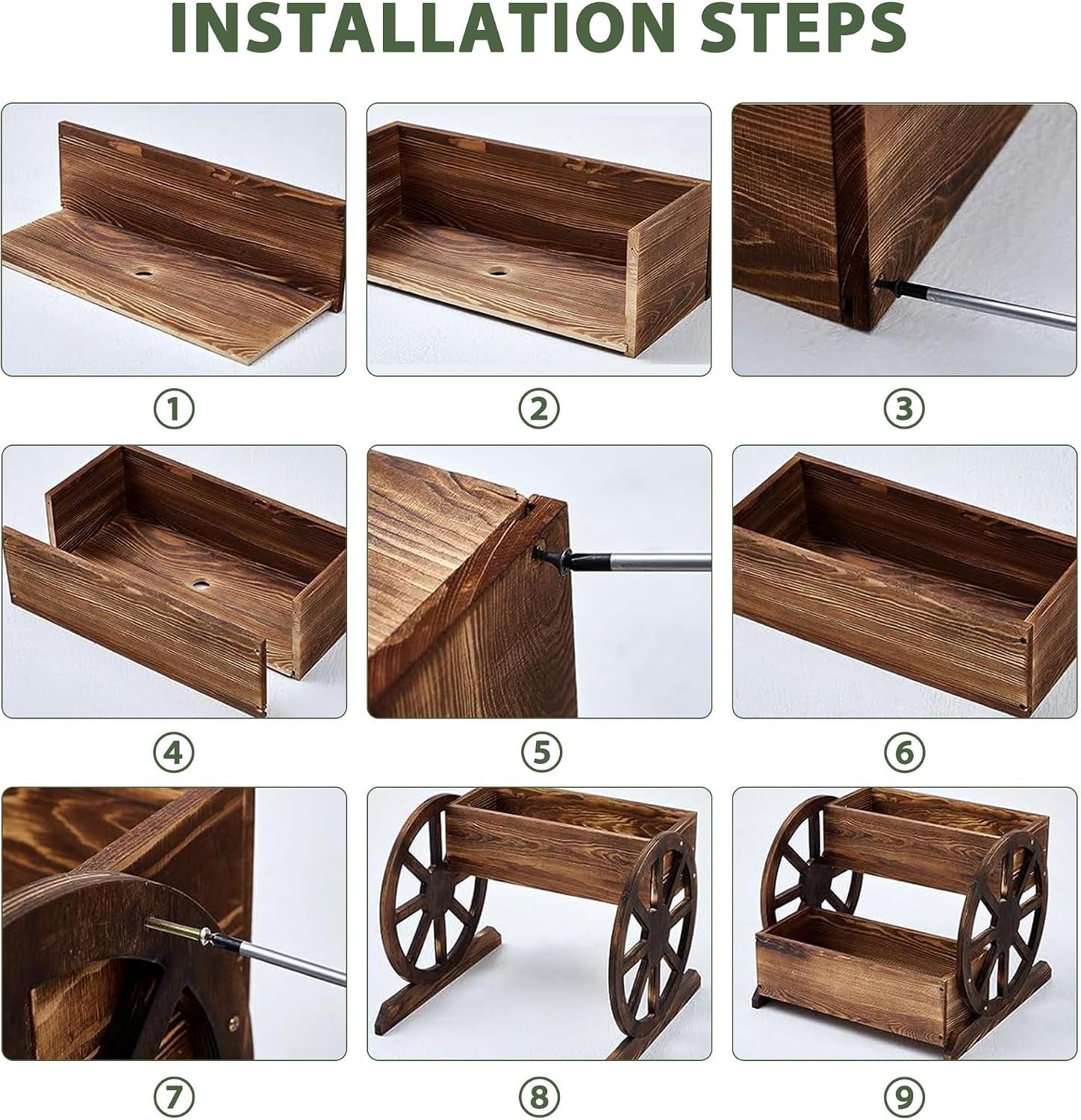 INSTALLATION STEPS

①

②

③

④

⑤

⑥

⑦

⑧

⑨